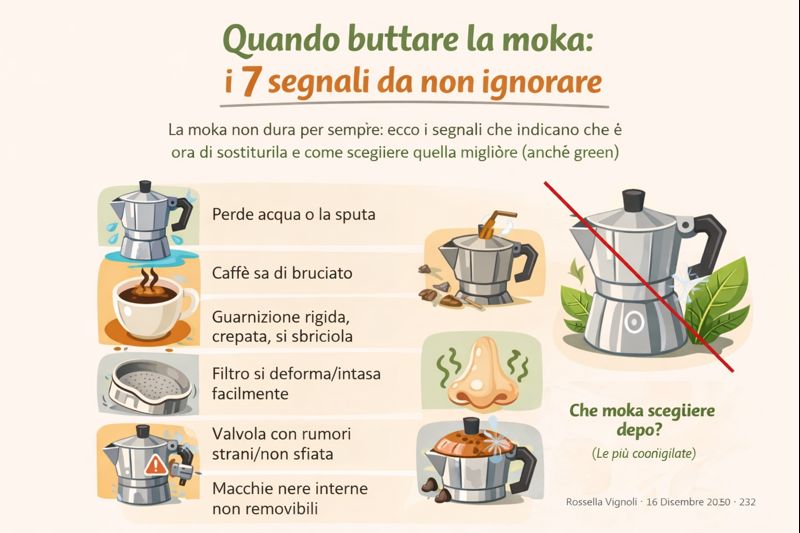 Quando buttare la moka:
i 7 segnali da non ignorare

La moka non dura per sempre: ecco i segnali che indicano che é ora di sostiturila e come scegiiere quella migliòre (anché green)

Perde acqua o la sputa

Caffè sa di bruciato

Guarnizione rigida, crepata, si sbriciola

Filtro si deforma/intasa facilmente

Valvola con rumori strani/non sfiata

Macchie nere interne non removibili

Che moka scegiiere depo?

(Le più coonigilate)

Rossella Vignoli · 16 Disembre 2050 · 232